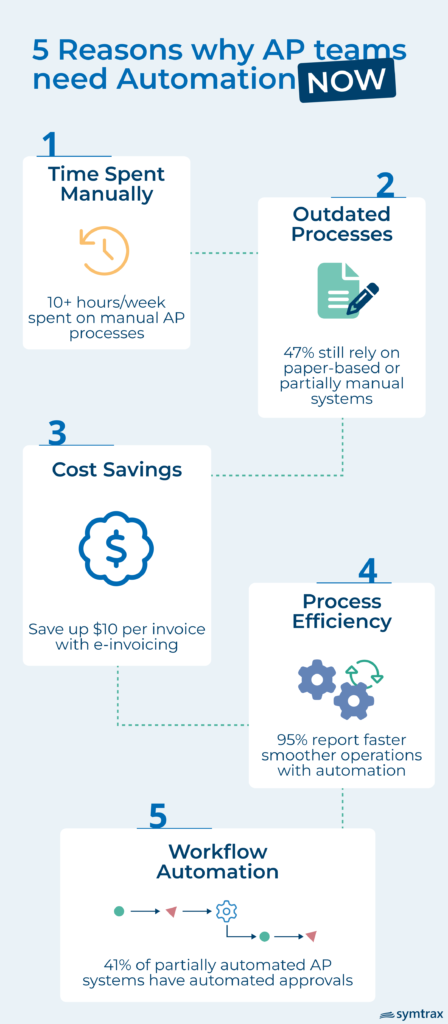 5 Reasons why AP teams need Automation NOW

1
Time Spent Manually

10+ hours/week spent on manual AP processes

2
Outdated Processes

47% still rely on paper-based or partially manual systems

3
Cost Savings

Save up $10 per invoice with e-invoicing

4
Process Efficiency

95% report faster smoother operations with automation

5
Workflow Automation

41% of partially automated AP systems have automated approvals

symtrax